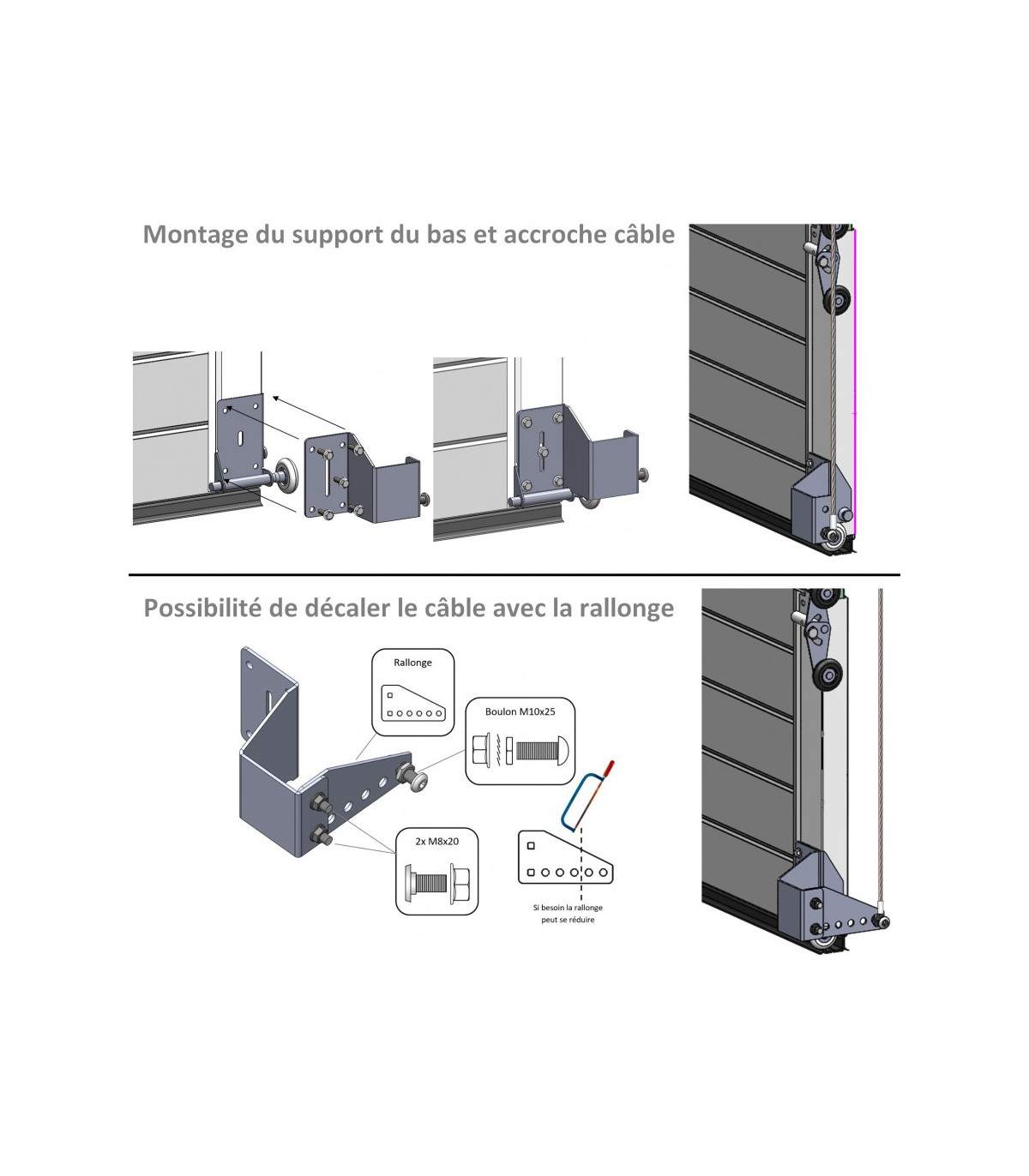 Montage du support du bas et accroche câble

Possibilité de décaler le câble avec la rallonge

Rallonge

Boulon M10x25

2x M8x20

Si besoin la rallonge peut se réduire