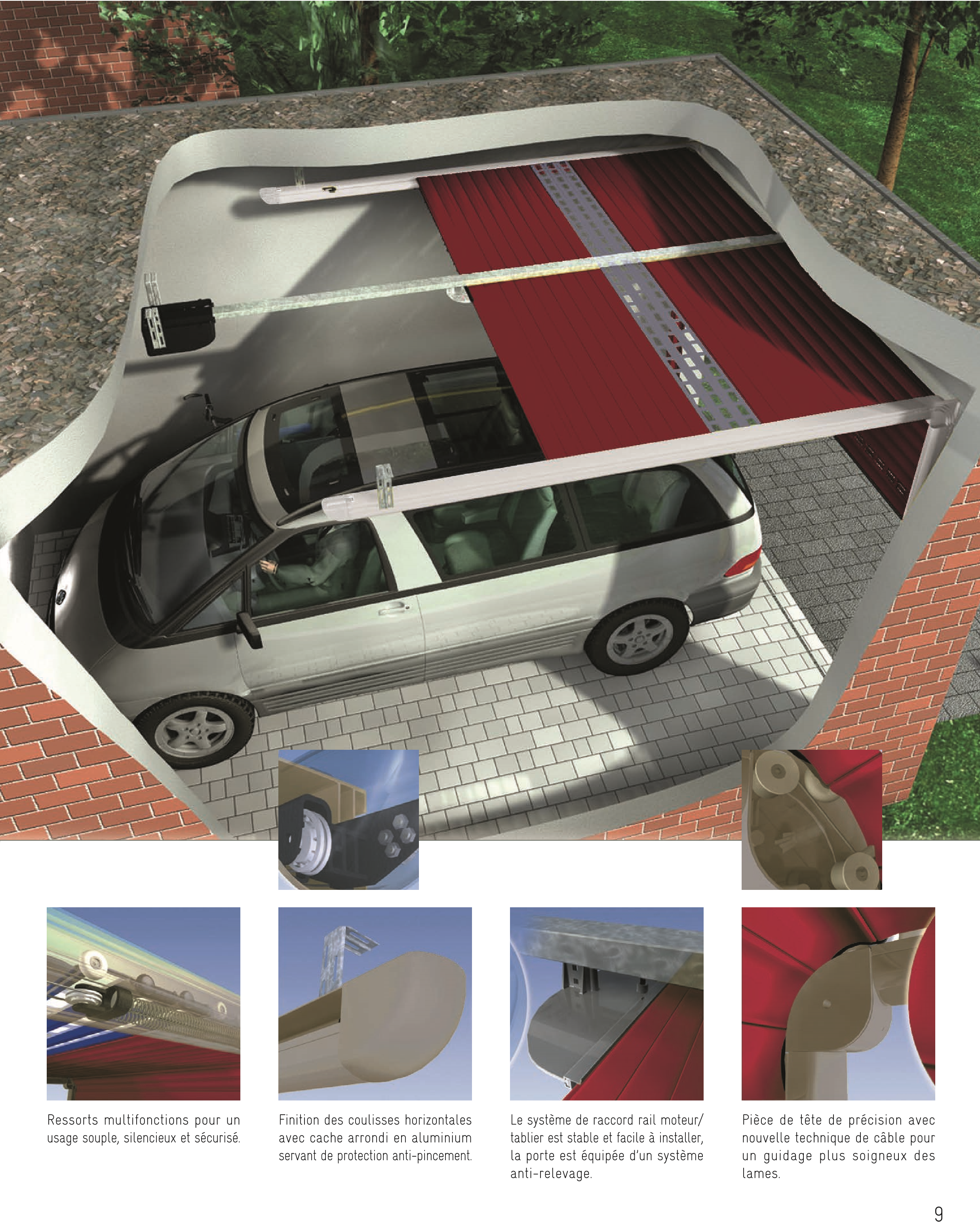 Ressorts multifonctions pour un usage souple, silencieux et sécurisé.

Finition des coulisses horizontales avec cache arrondi en aluminium servant de protection anti-pincement.

Le système de raccord rail moteur/ tablier est stable et facile à installer, la porte est équipée d'un système anti-relevage.

Pièce de tête de précision avec nouvelle technique de câble pour un guidage plus soigneux des lames.

9